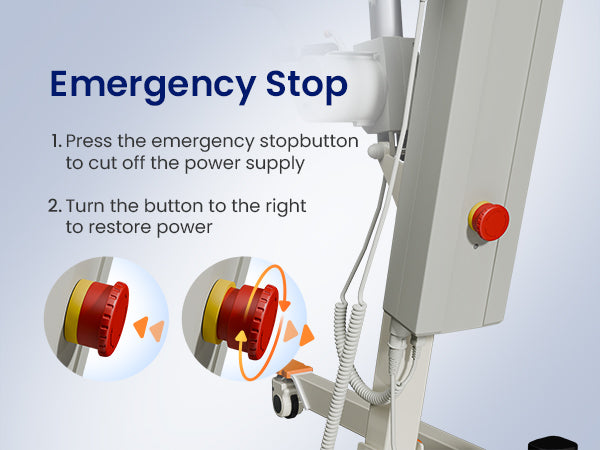 Emergency Stop

1. Press the emergency stopbutton to cut off the power supply

2. Turn the button to the right to restore power